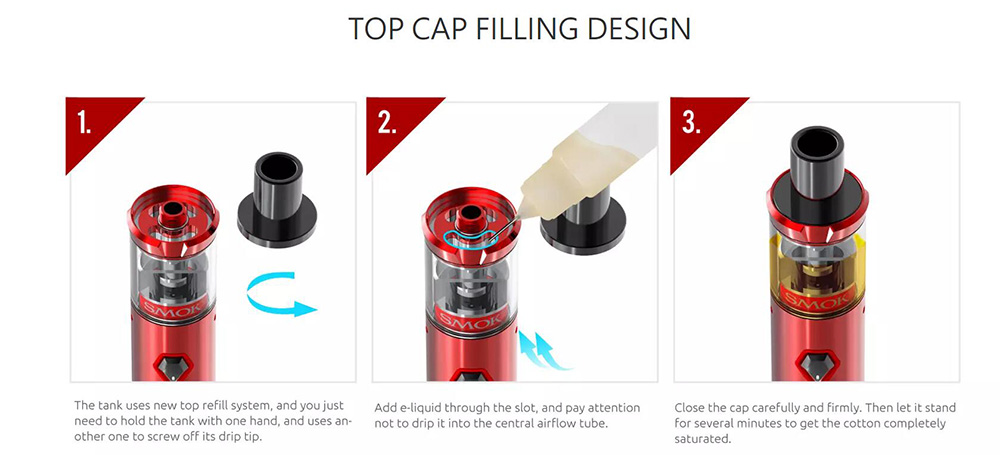 TOP CAP FILLING DESIGN

1.

SMOK

The tank uses new top refill system, and you just need to hold the tank with one hand, and uses another one to screw off its drip tip.

2.

SMOK

Add e-liquid through the slot, and pay attention not to drip it into the central airflow tube.

3.

SMOK

Close the cap carefully and firmly. Then let it stand for several minutes to get the cotton completely saturated.