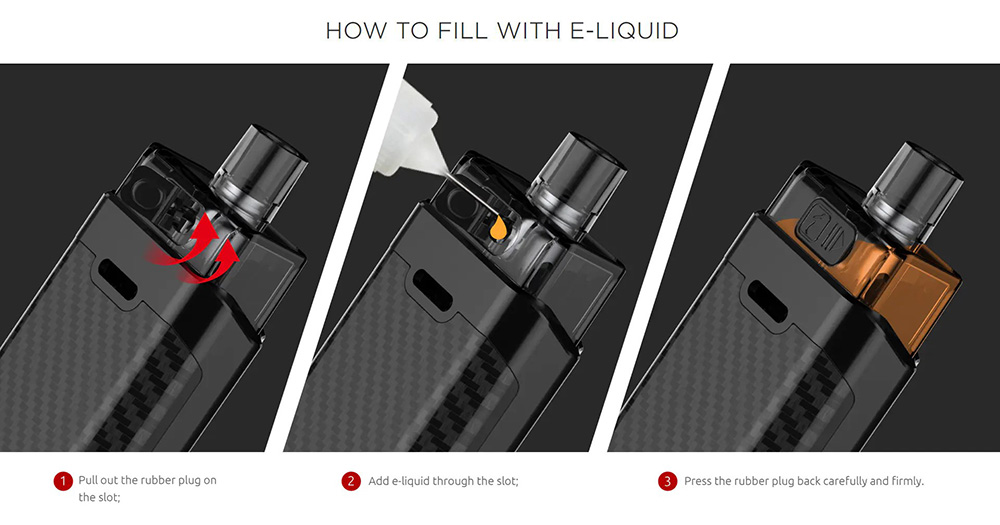 HOW TO FILL WITH E-LIQUID

1 Pull out the rubber plug on the slot;

2 Add e-liquid through the slot;

3 Press the rubber plug back carefully and firmly.